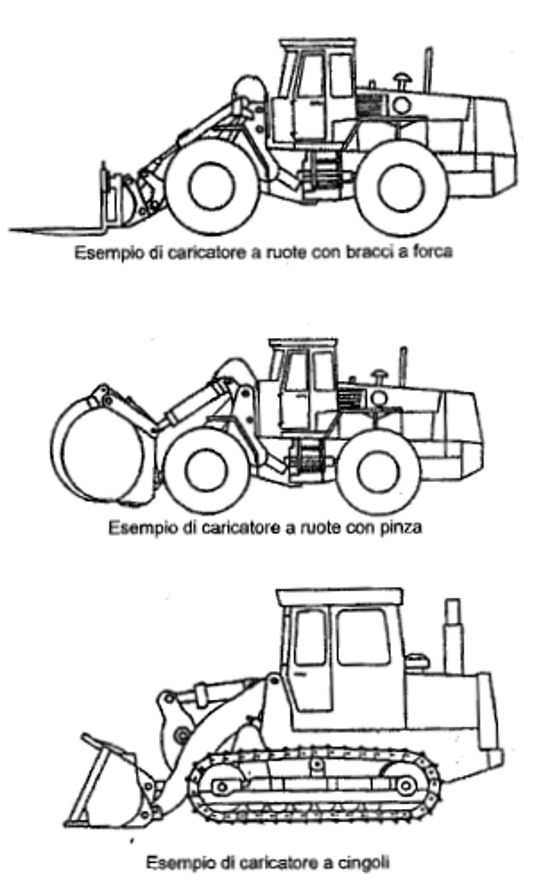 Esempio di caricatore a ruote con bracci a forca

Esempio di caricatore a ruote con pinza

Esempio di caricatore a cingoli